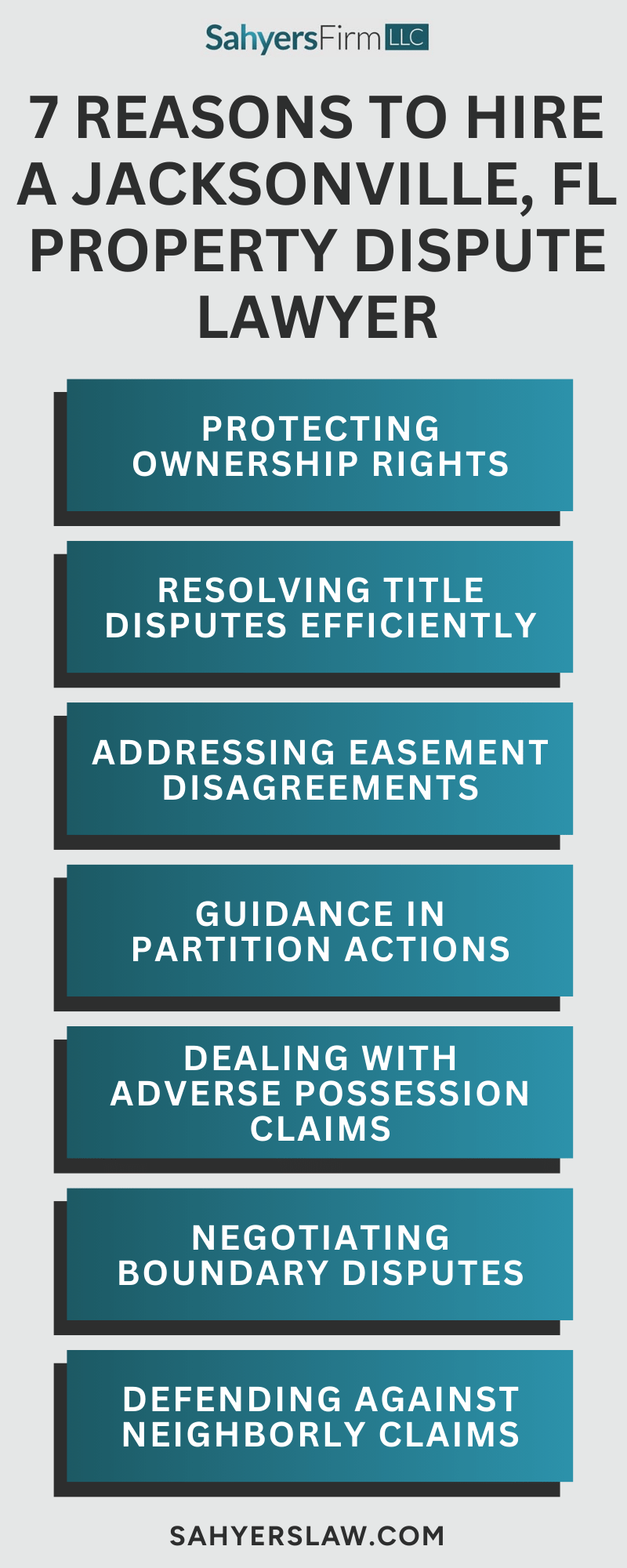 SahyersFirm LLC

7 REASONS TO HIRE A JACKSONVILLE, FL PROPERTY DISPUTE LAWYER

PROTECTING OWNERSHIP RIGHTS

RESOLVING TITLE DISPUTES EFFICIENTLY

ADDRESSING EASEMENT DISAGREEMENTS

GUIDANCE IN PARTITION ACTIONS

DEALING WITH ADVERSE POSSESSION CLAIMS

NEGOTIATING BOUNDARY DISPUTES

DEFENDING AGAINST NEIGHBORLY CLAIMS

SAHYERSLAW.COM